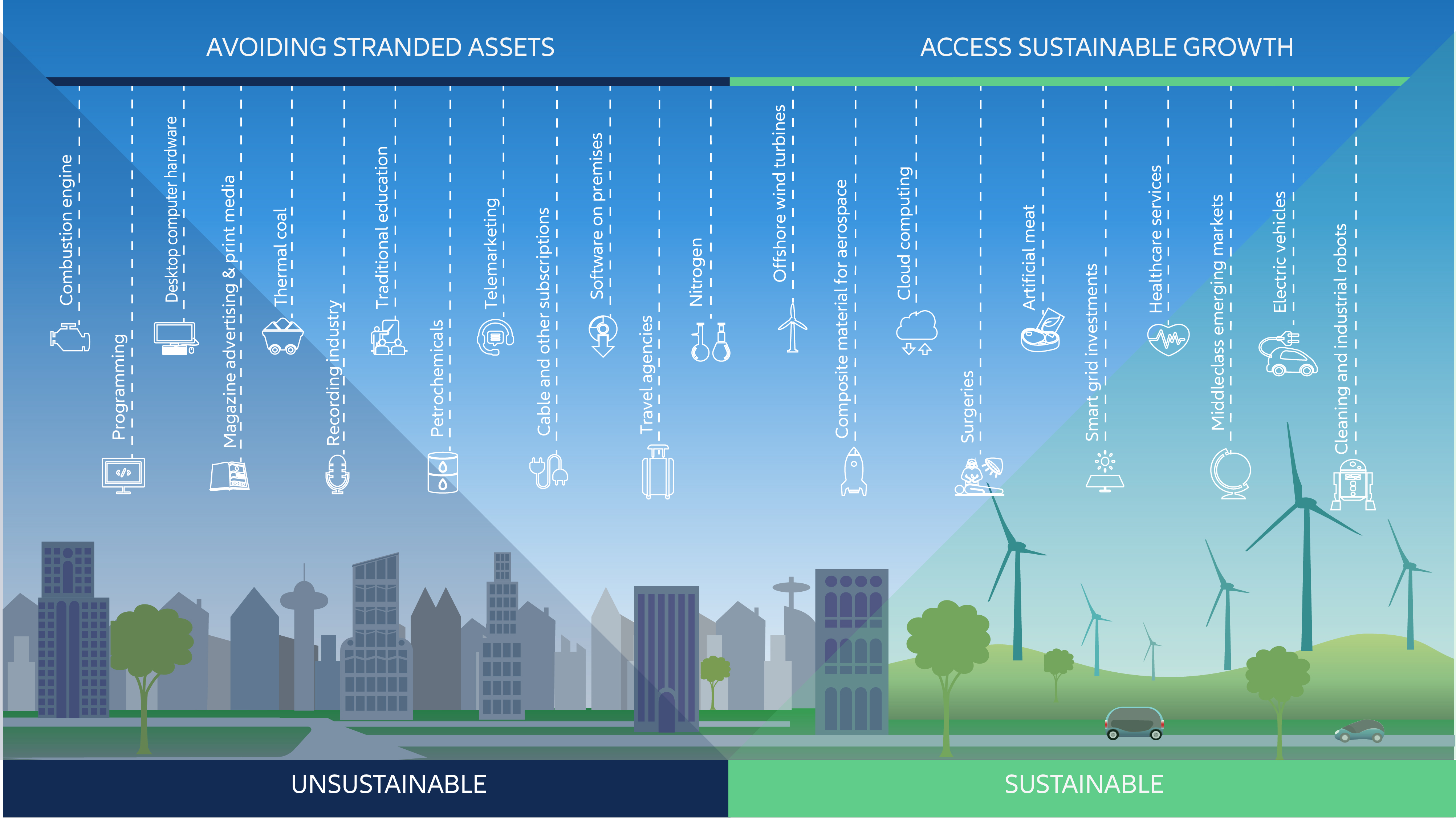 AVOIDING STRANDED ASSETS

ACCESS SUSTAINABLE GROWTH

Combustion engine

Programming

Desktop computer hardware

Magazine advertising & print media

Thermal coal

Recording industry

Traditional education

Petrochemicals

Telemarketing

Cable and other subscriptions

Software on premises

Travel agencies

Nitrogen

Offshore wind turbines

Composite material for aerospace

Cloud computing

Surgeries

Artificial meat

Smart grid investments

Healthcare services

Middleclass emerging markets

Electric vehicles

Cleaning and industrial robots

UNSUSTAINABLE

SUSTAINABLE